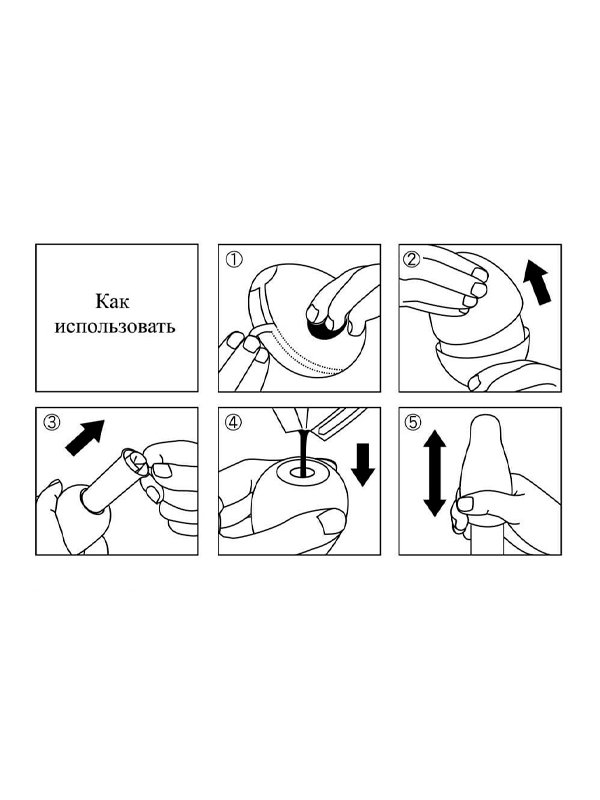 Как использовать

①

②

③

④

⑤