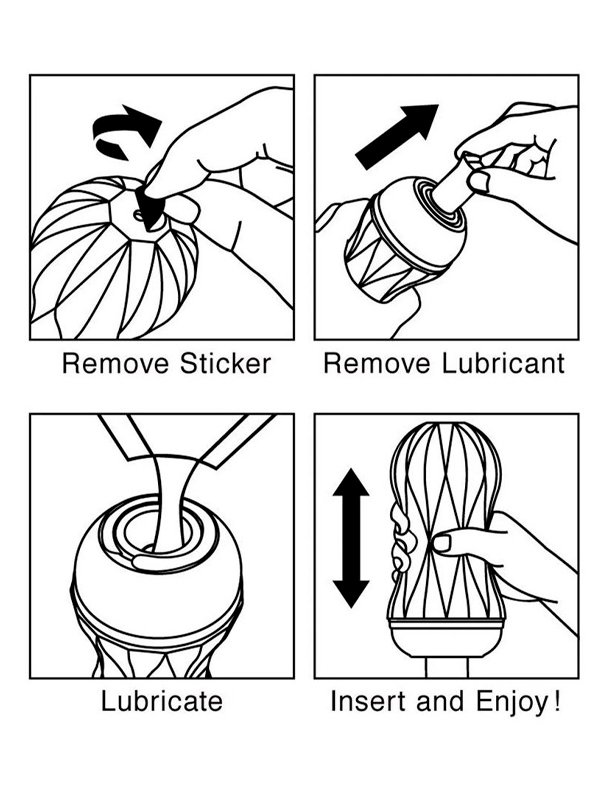 Remove Sticker

Remove Lubricant

Lubricate

Insert and Enjoy!