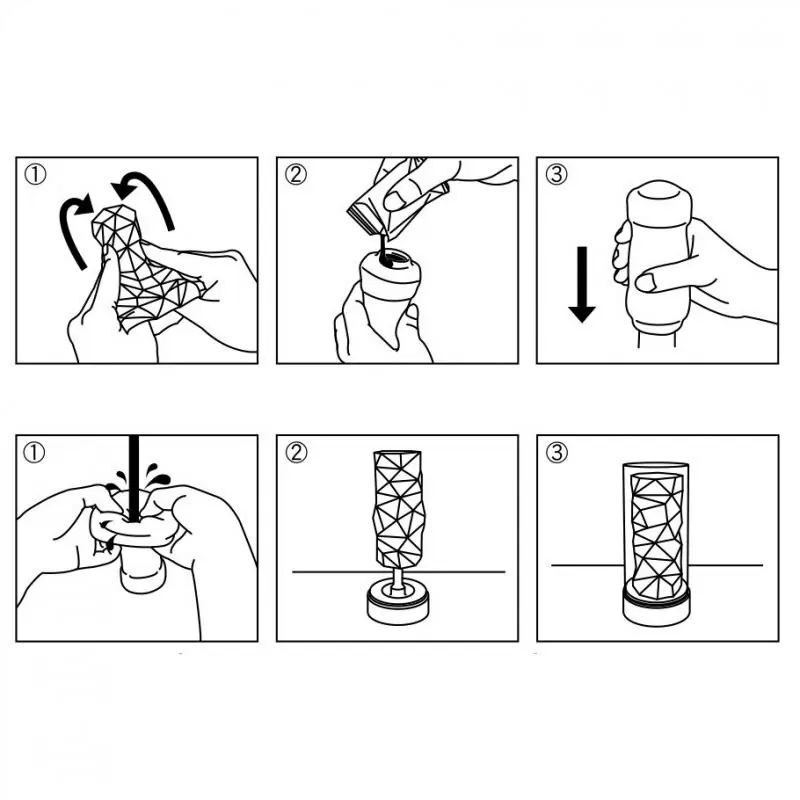 ①

②

③

①

②

③