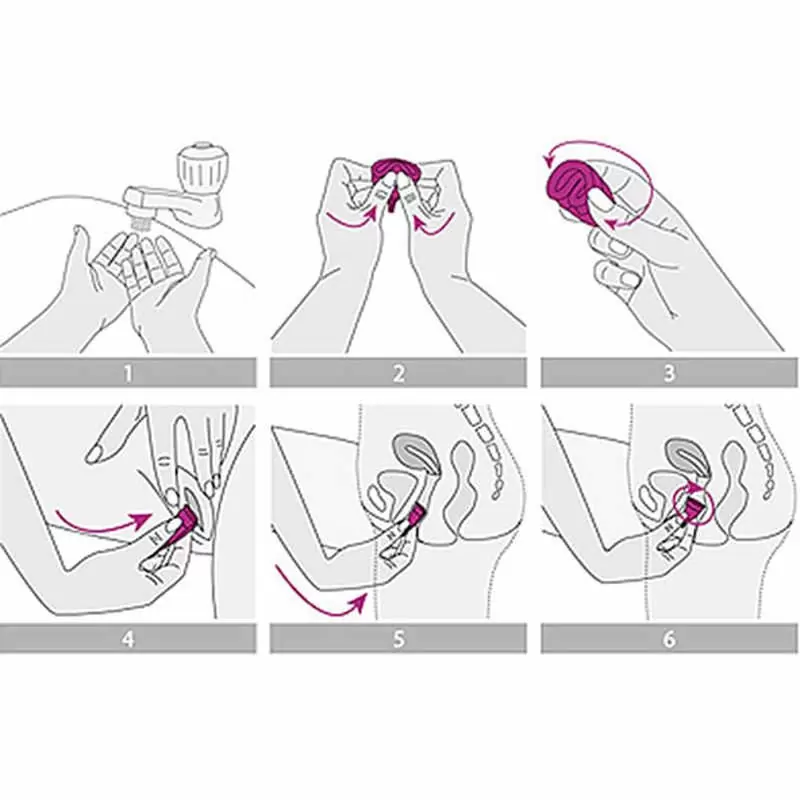 1

2

3

4

5

6