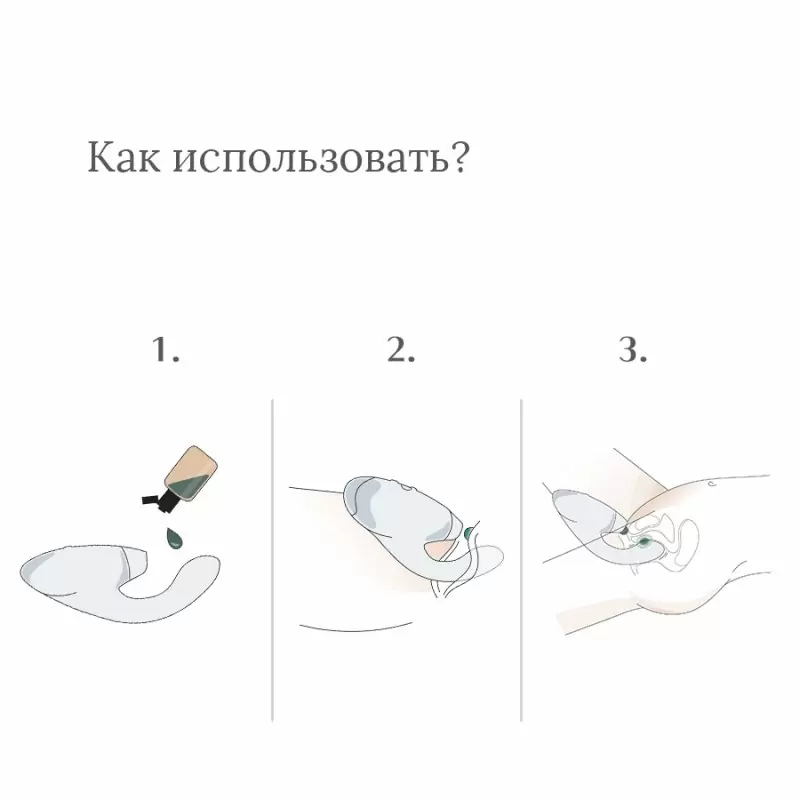 Как использовать?

1.

2.

3.