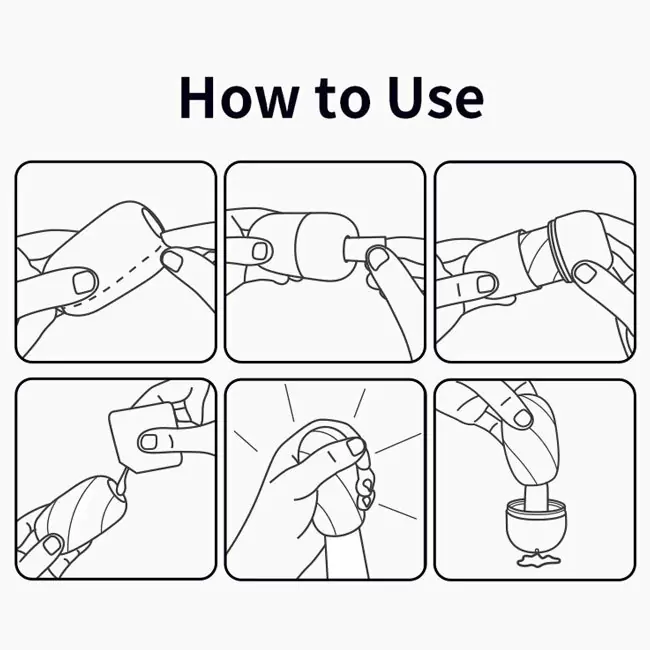 How to Use