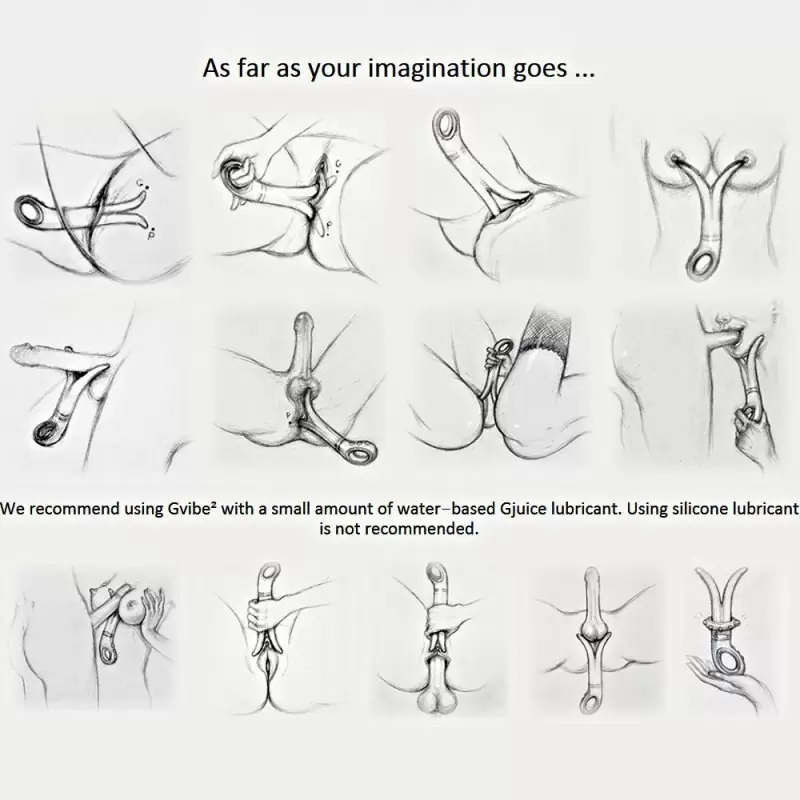 As far as your imagination goes ...

C
P

C
P

P

We recommend using Gvibe² with a small amount of water–based Gjuice lubricant. Using silicone lubricant is not recommended.