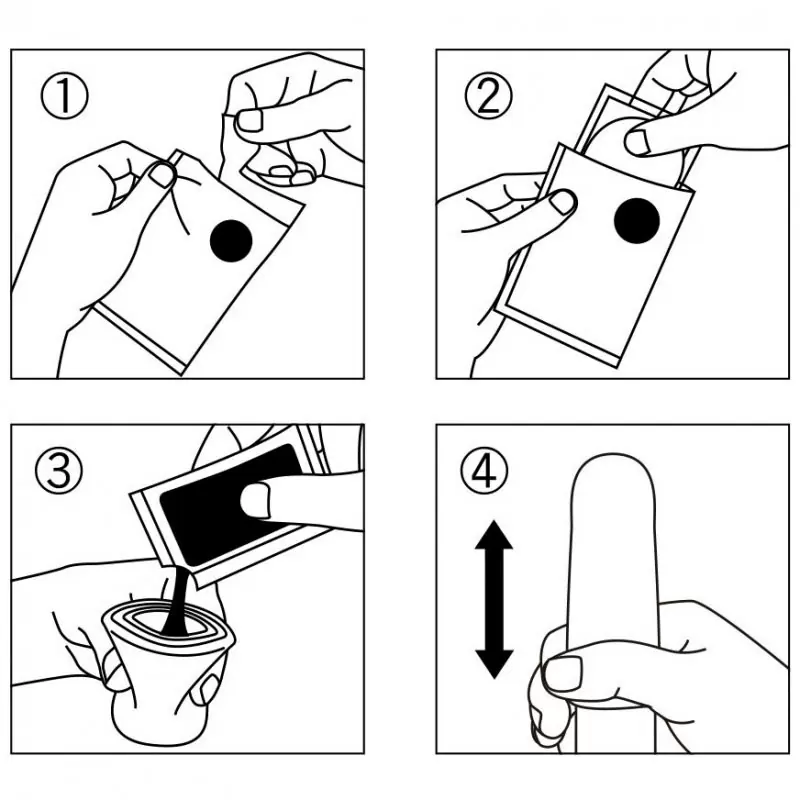 ①

②

③

④