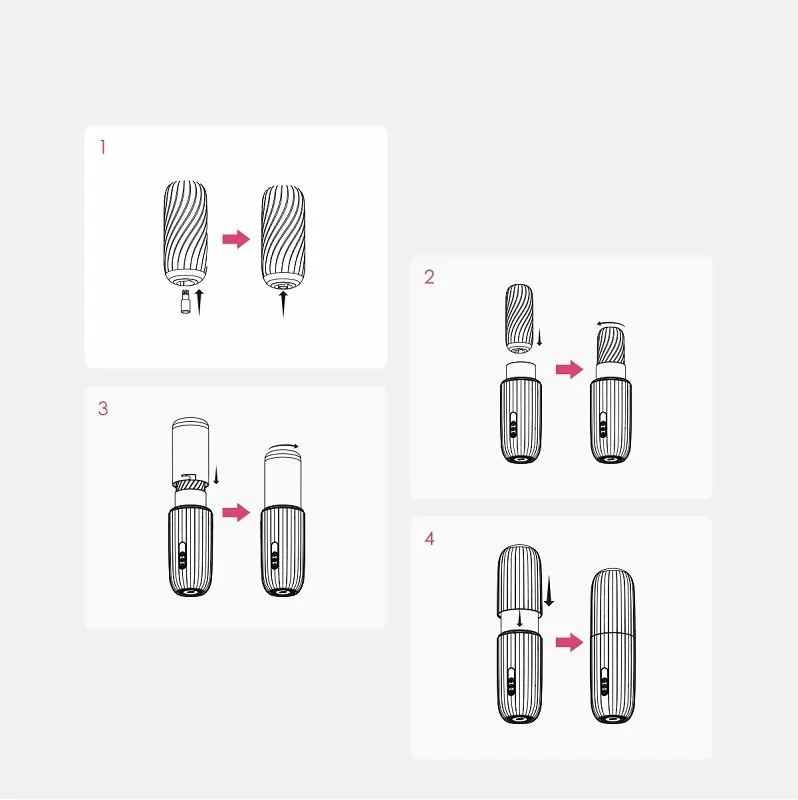 1

2

3

4