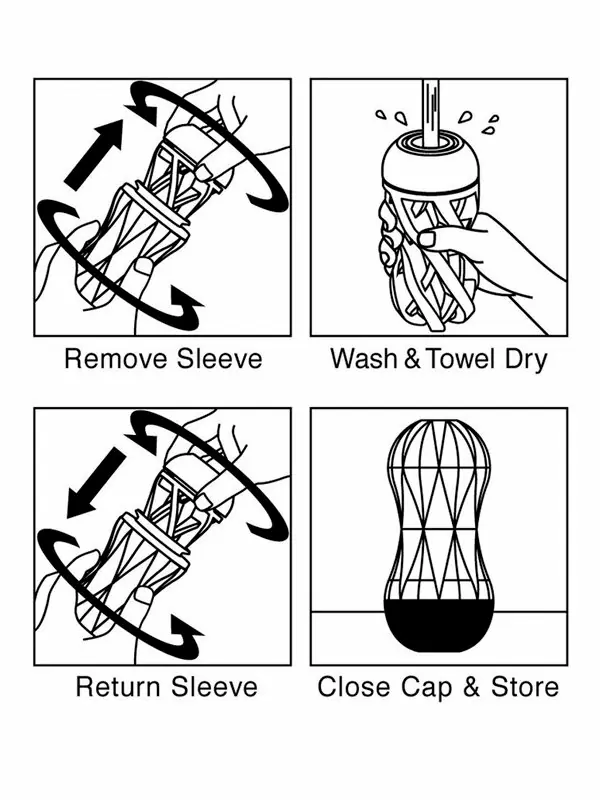 Remove Sleeve

Wash & Towel Dry

Return Sleeve

Close Cap & Store