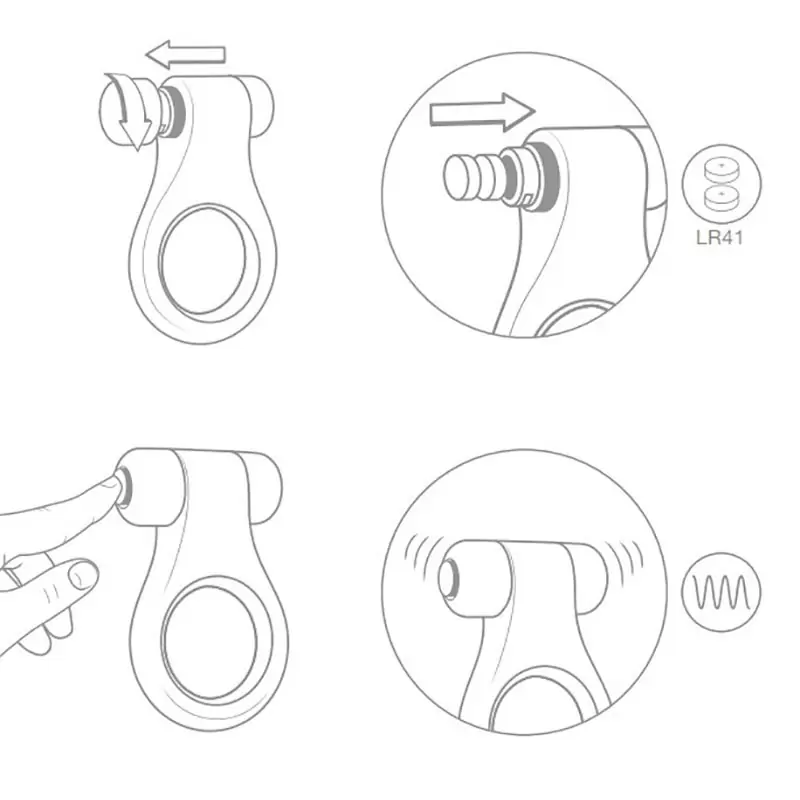 LR41