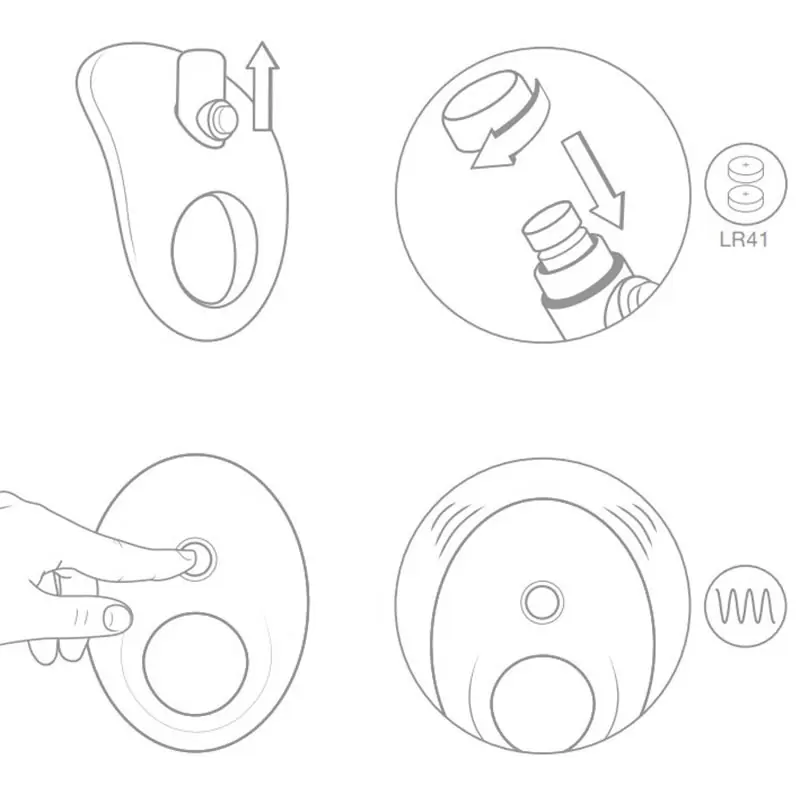 LR41